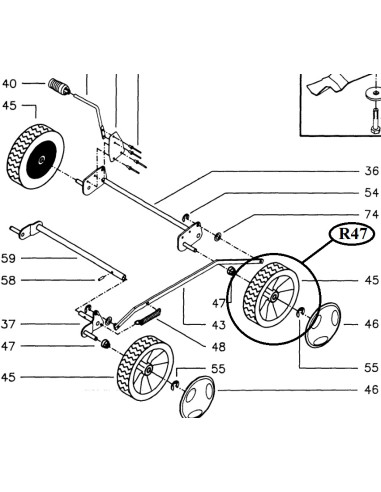 40
45
36
54
74
R47
59
58
45
47
43
46
37
48
47
55
55
45
46